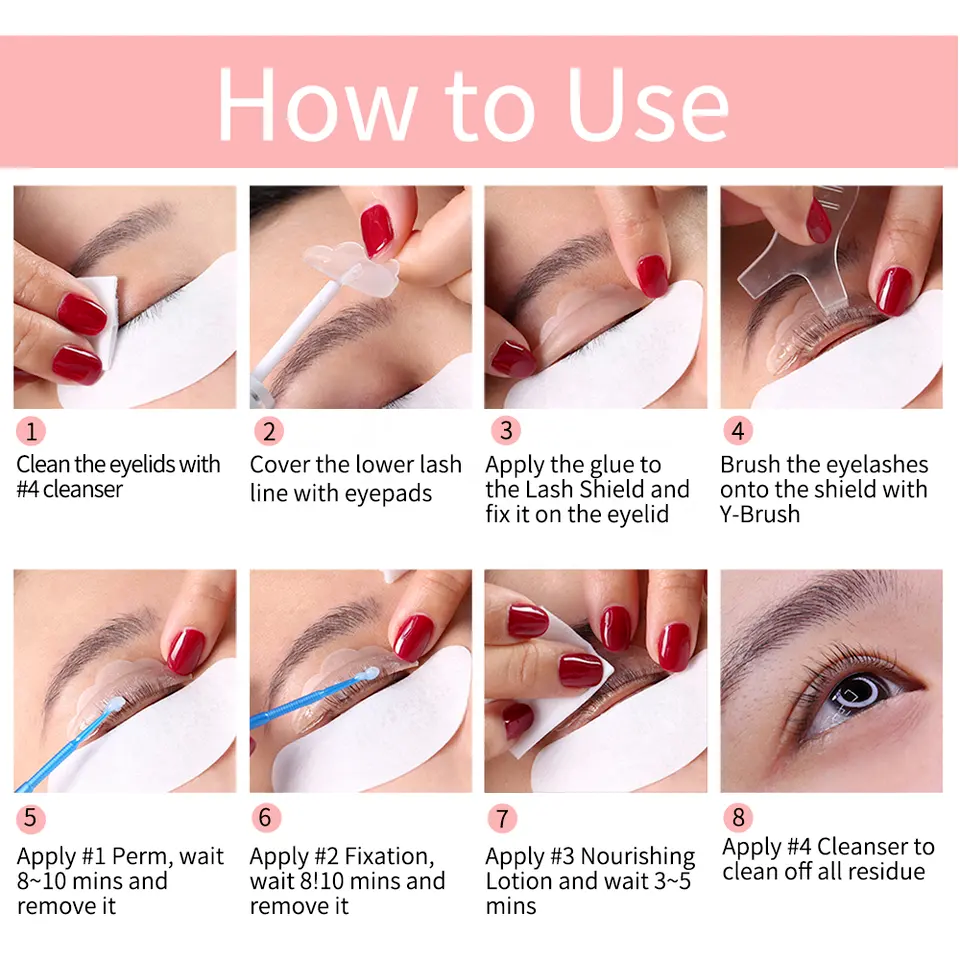 How to Use

1
Clean the eyelids with #4 cleanser

2
Cover the lower lash line with eyepads

3
Apply the glue to the Lash Shield and fix it on the eyelid

4
Brush the eyelashes onto the shield with Y-Brush

5
Apply #1 Perm, wait 8~10 mins and remove it

6
Apply #2 Fixation, wait 8!10 mins and remove it

7
Apply #3 Nourishing Lotion and wait 3~5 mins

8
Apply #4 Cleanser to clean off all residue